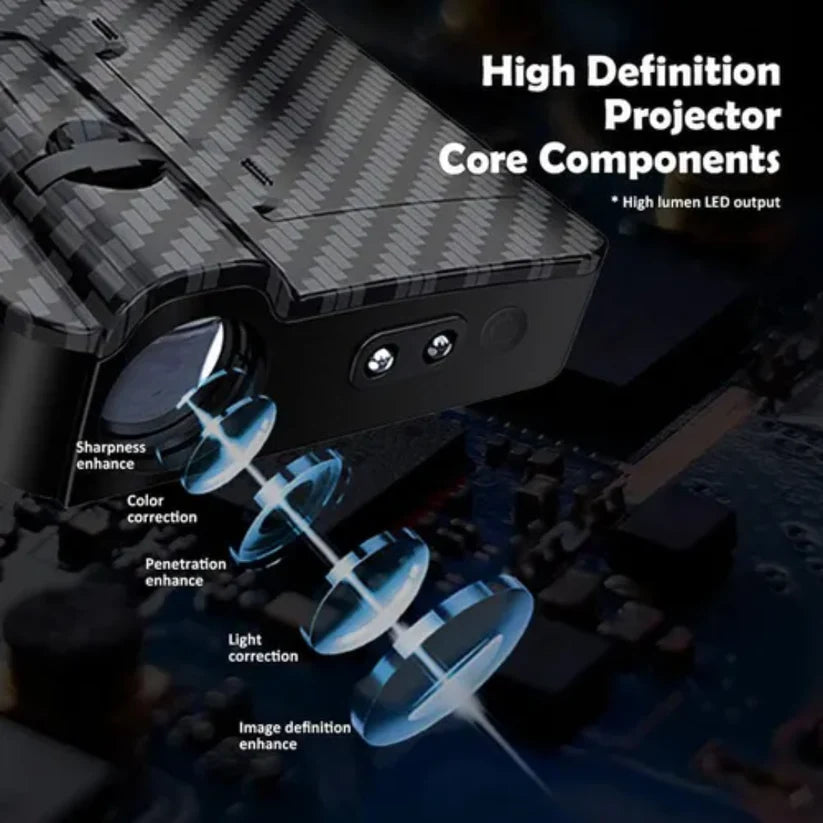 High Definition Projector Core Components

* High lumen LED output

Sharpness enhance

Color correction

Penetration enhance

Light correction

Image definition enhance